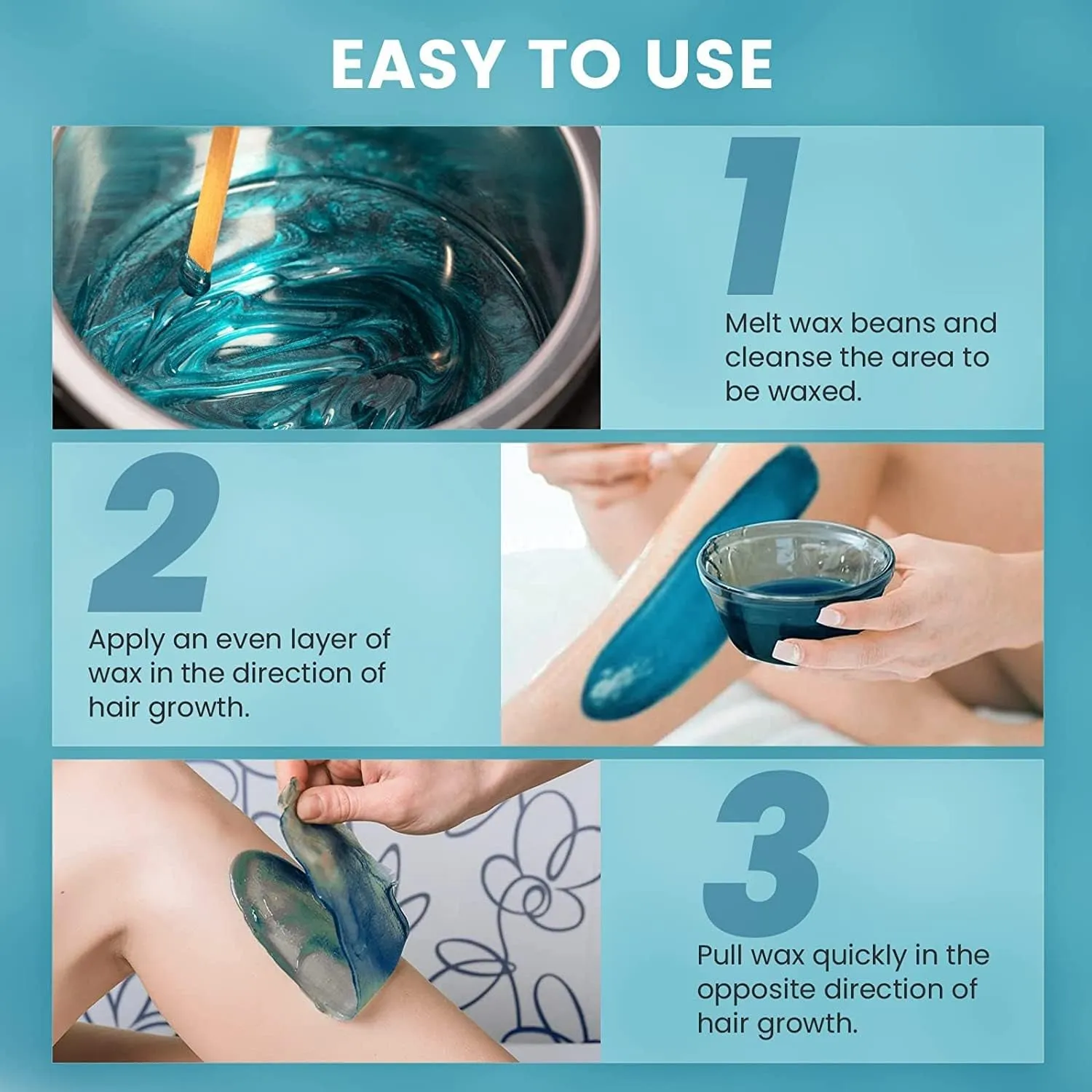 EASY TO USE

1

Melt wax beans and cleanse the area to be waxed.

2

Apply an even layer of wax in the direction of hair growth.

3

Pull wax quickly in the opposite direction of hair growth.