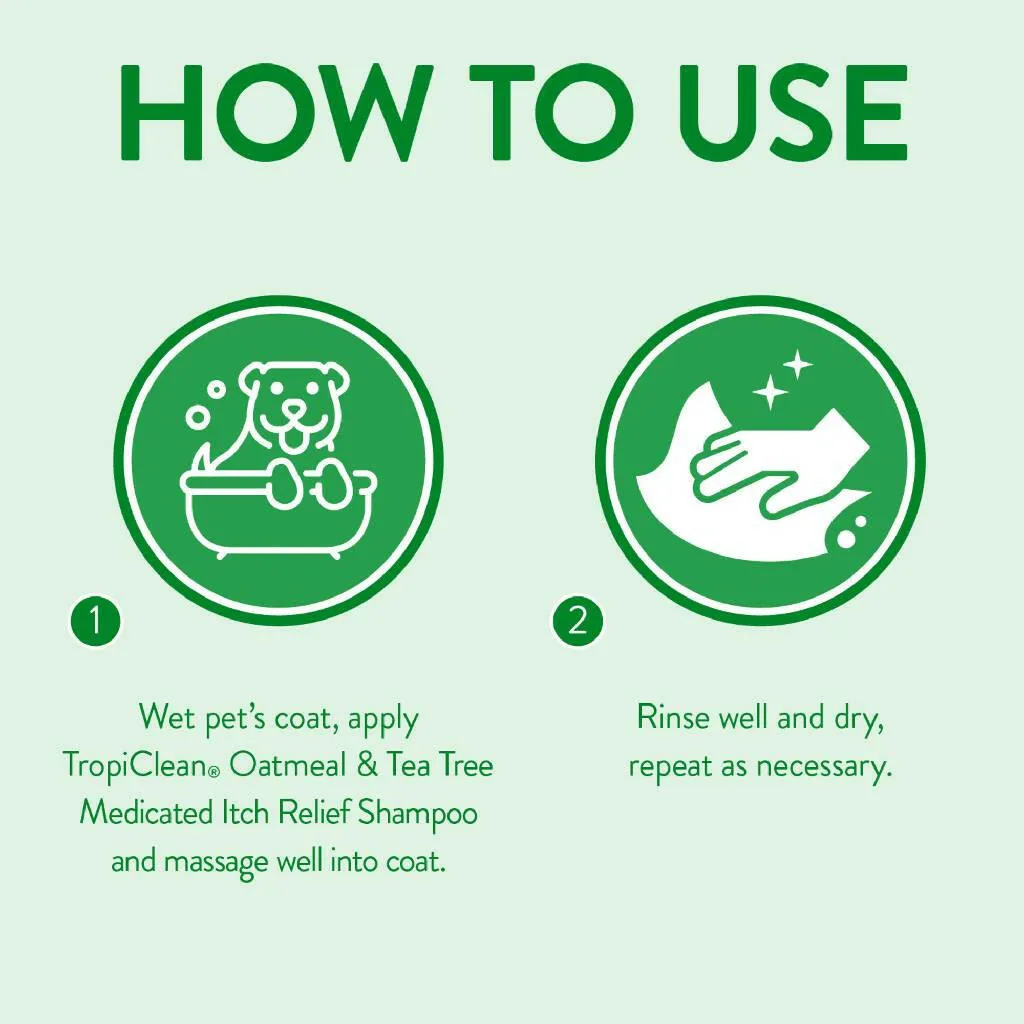 HOW TO USE

1

Wet pet's coat, apply TropiClean® Oatmeal & Tea Tree Medicated Itch Relief Shampoo and massage well into coat.

2

Rinse well and dry, repeat as necessary.