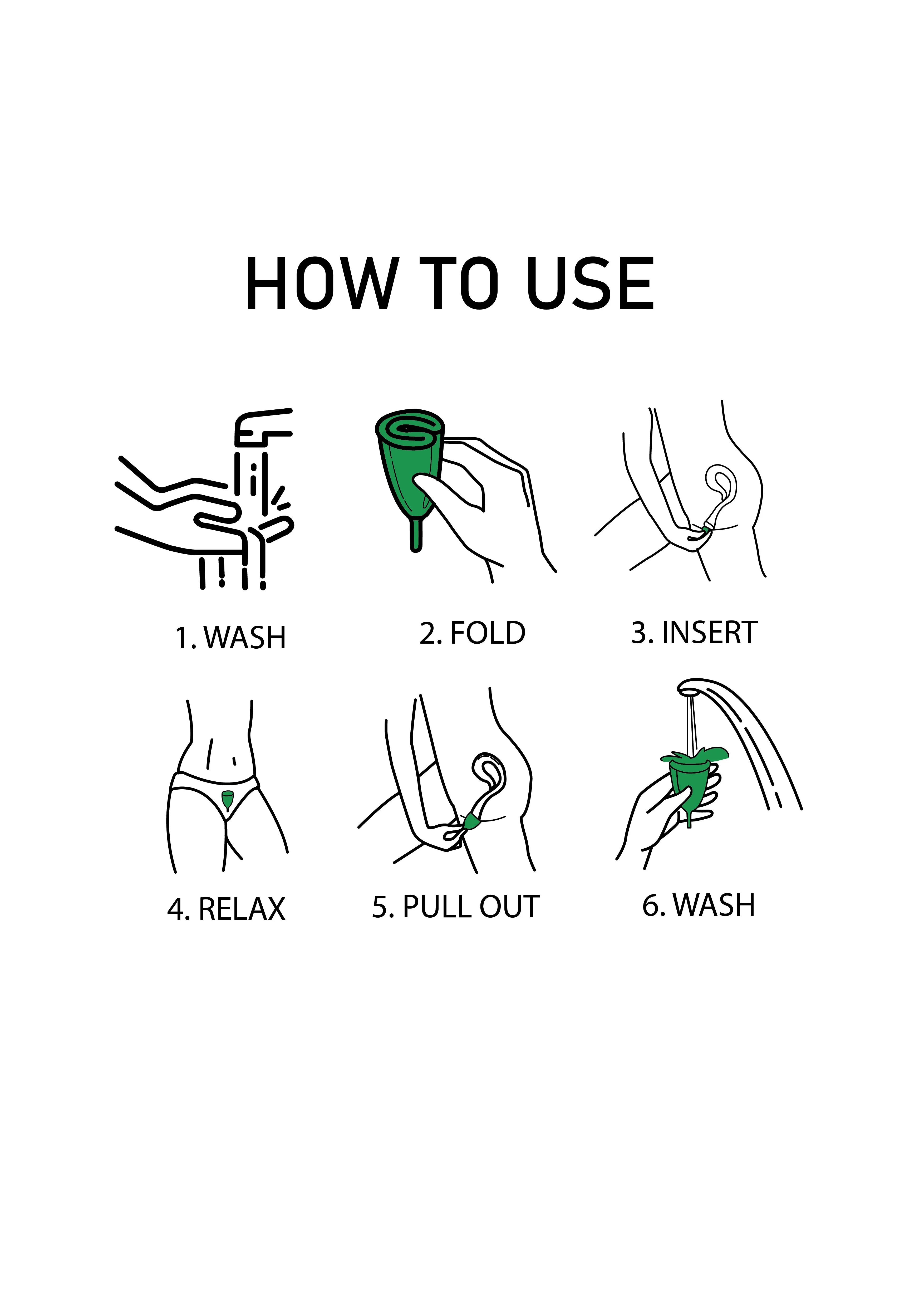 HOW TO USE

1. WASH

2. FOLD

3. INSERT

4. RELAX

5. PULL OUT

6. WASH