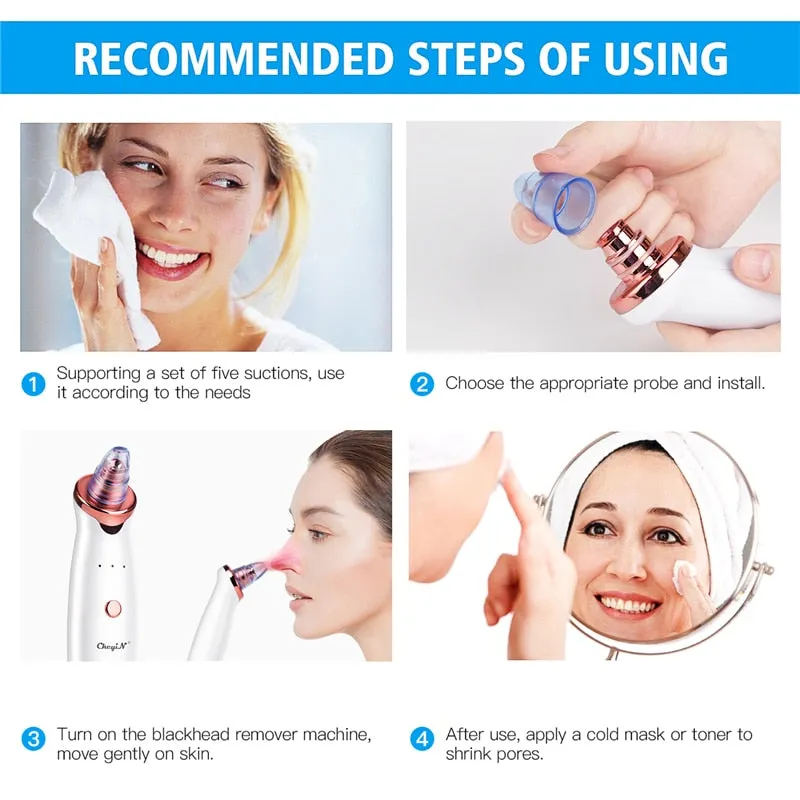 RECOMMENDED STEPS OF USING

1 Supporting a set of five suctions, use it according to the needs

2 Choose the appropriate probe and install.

CkeyiN

3 Turn on the blackhead remover machine, move gently on skin.

4 After use, apply a cold mask or toner to shrink pores.