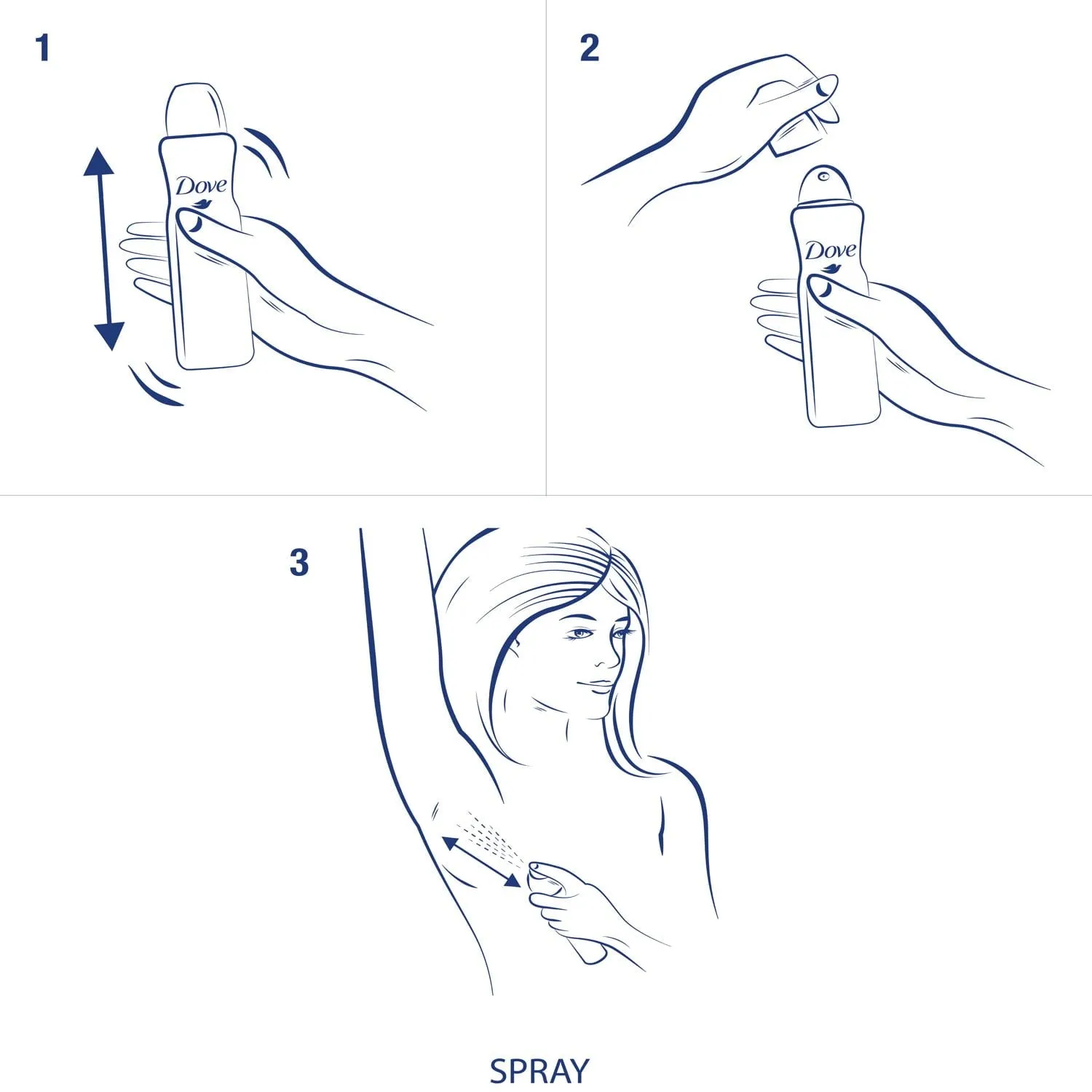 1

Dove

2

Dove

3

SPRAY