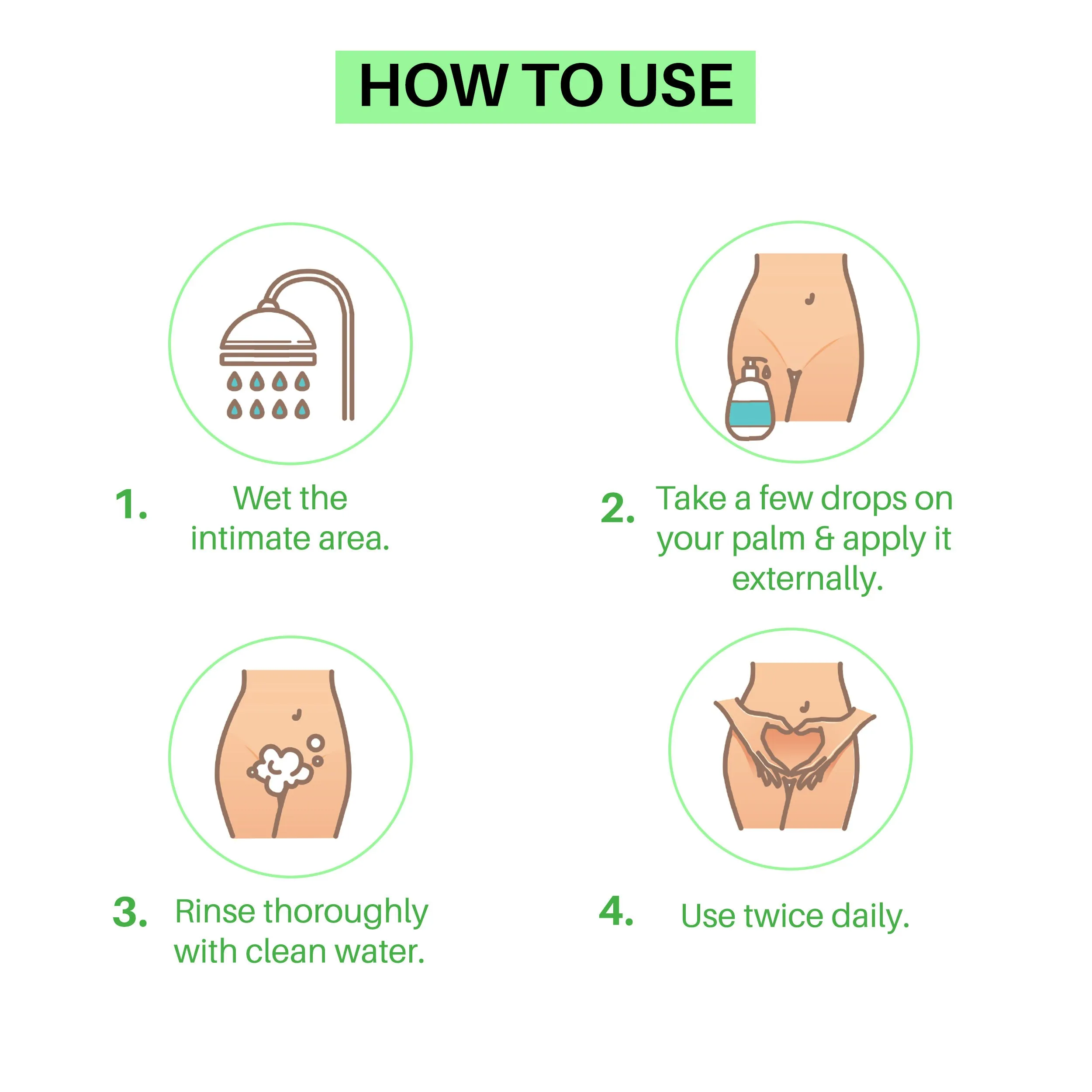 HOW TO USE

1. Wet the intimate area.

2. Take a few drops on your palm & apply it externally.

3. Rinse thoroughly with clean water.

4. Use twice daily.