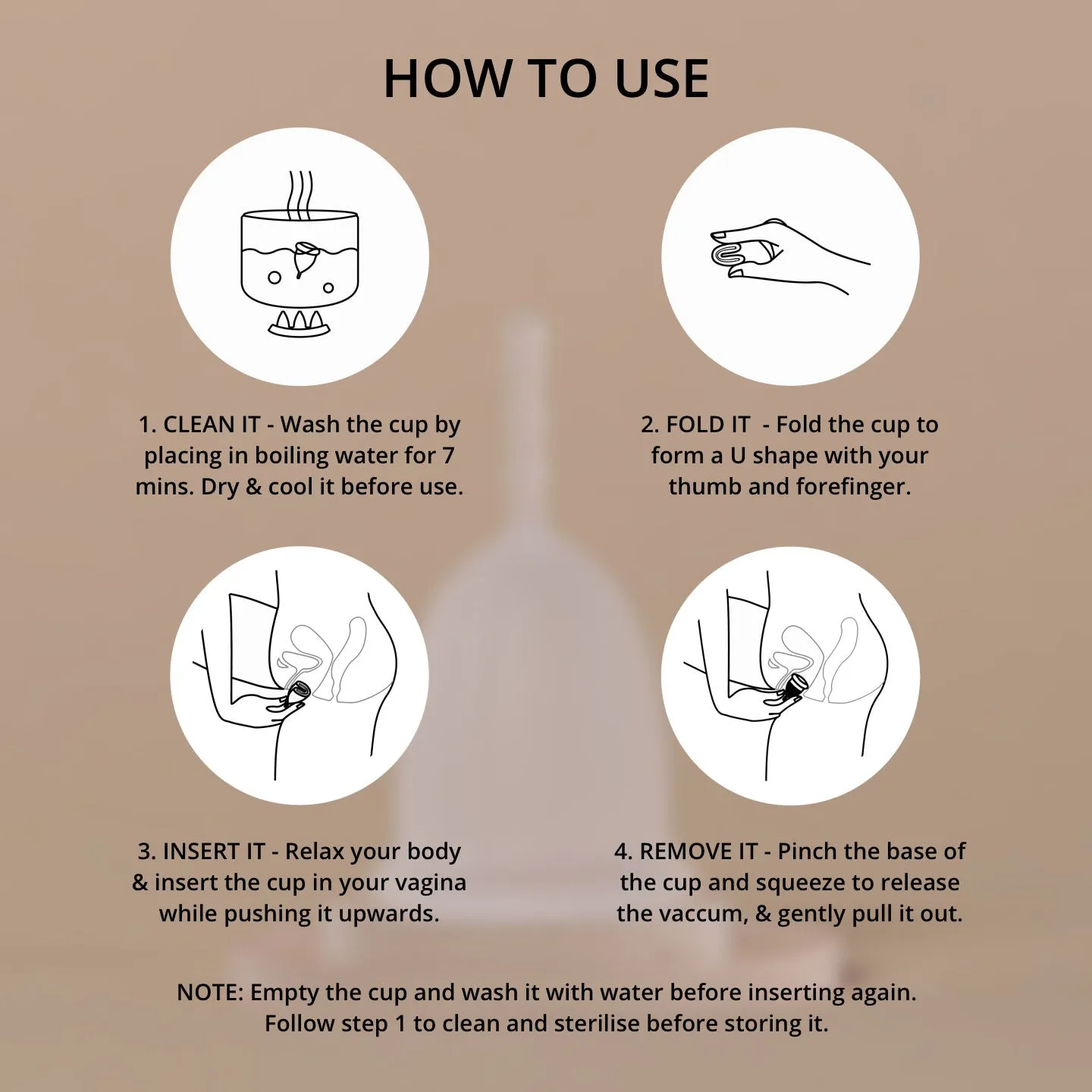 HOW TO USE

1. CLEAN IT - Wash the cup by placing in boiling water for 7 mins. Dry & cool it before use.

2. FOLD IT - Fold the cup to form a U shape with your thumb and forefinger.

3. INSERT IT - Relax your body & insert the cup in your vagina while pushing it upwards.

4. REMOVE IT - Pinch the base of the cup and squeeze to release the vaccum, & gently pull it out.

NOTE: Empty the cup and wash it with water before inserting again. Follow step 1 to clean and sterilise before storing it.