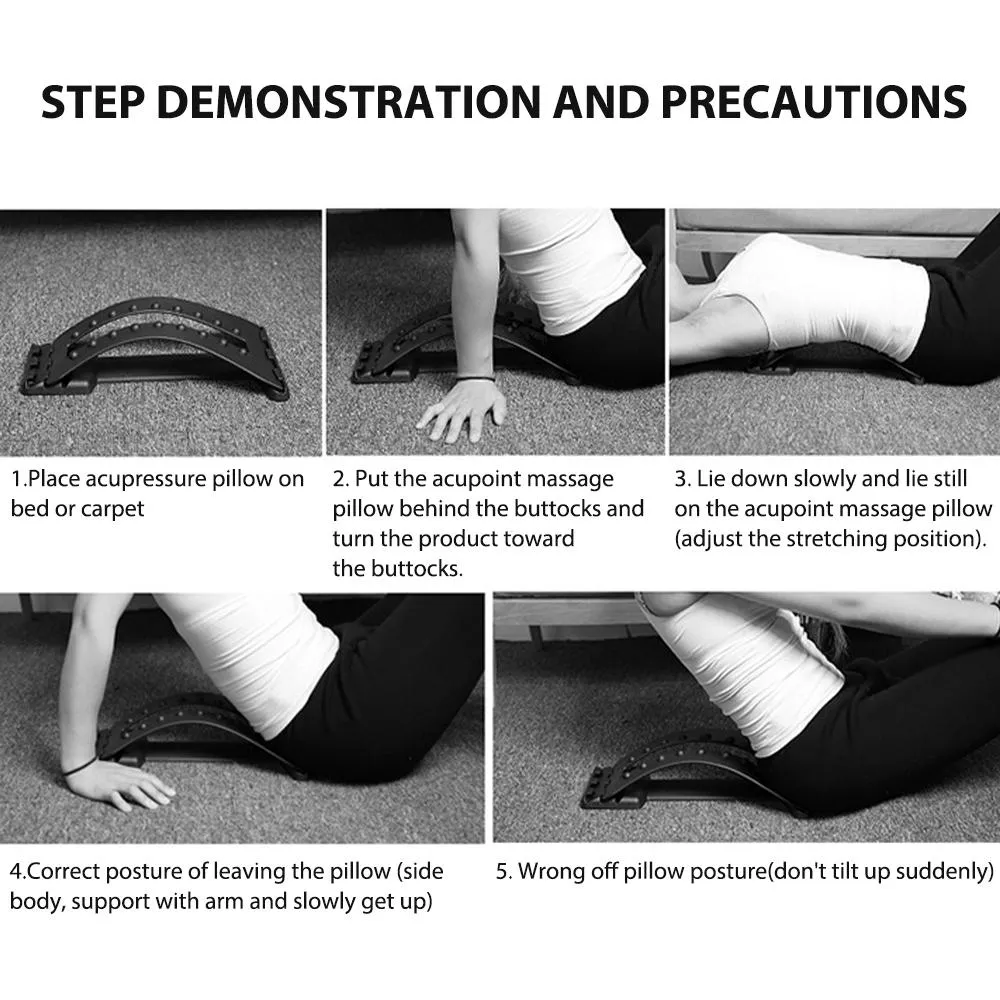 STEP DEMONSTRATION AND PRECAUTIONS

1.Place acupressure pillow on bed or carpet

2. Put the acupoint massage pillow behind the buttocks and turn the product toward the buttocks.

3. Lie down slowly and lie still on the acupoint massage pillow (adjust the stretching position).

4.Correct posture of leaving the pillow (side body, support with arm and slowly get up)

5. Wrong off pillow posture(don't tilt up suddenly)