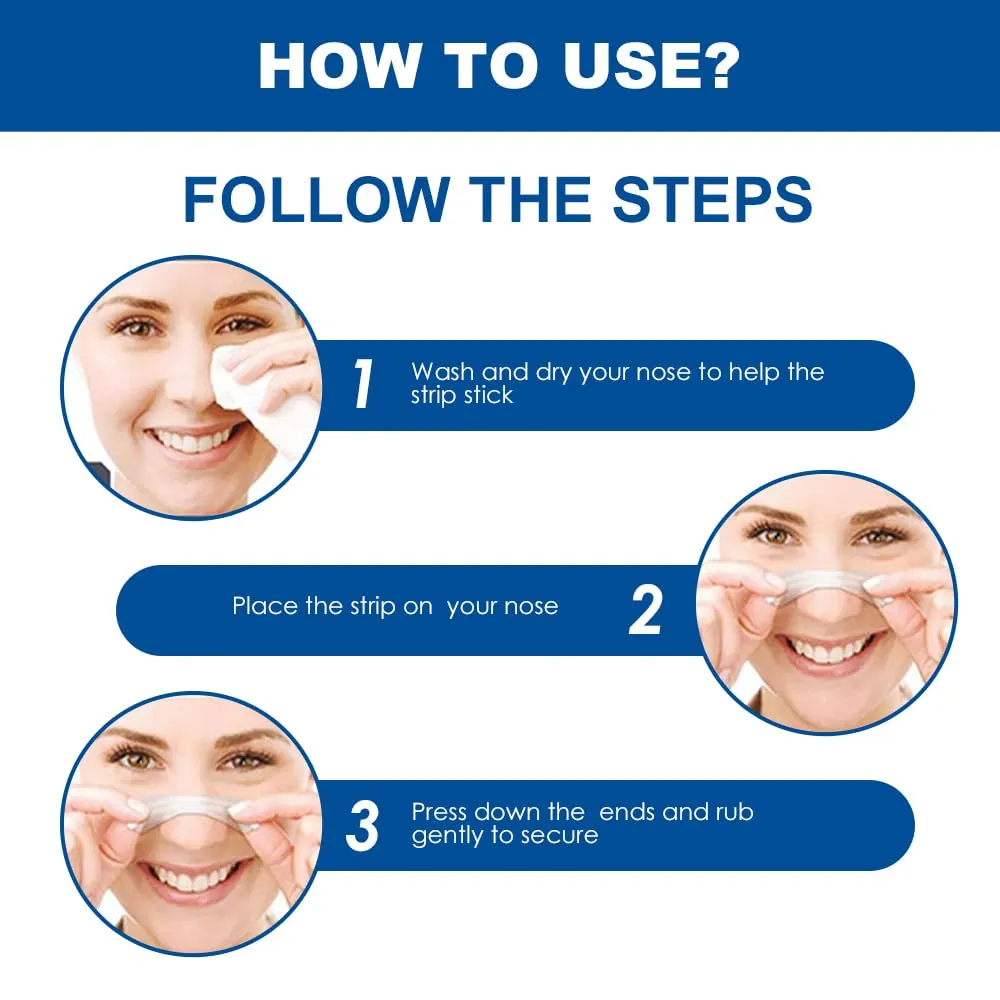 HOW TO USE?

FOLLOW THE STEPS

1 Wash and dry your nose to help the strip stick

Place the strip on your nose 2

3 Press down the ends and rub gently to secure